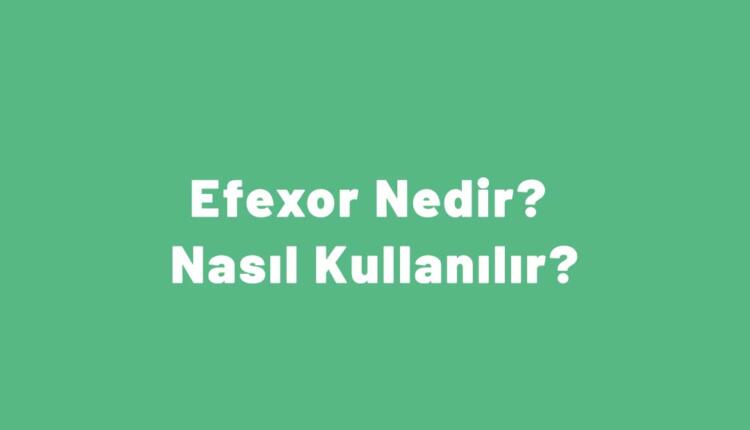 Efexor Nedir?
Nasıl Kullanılır?